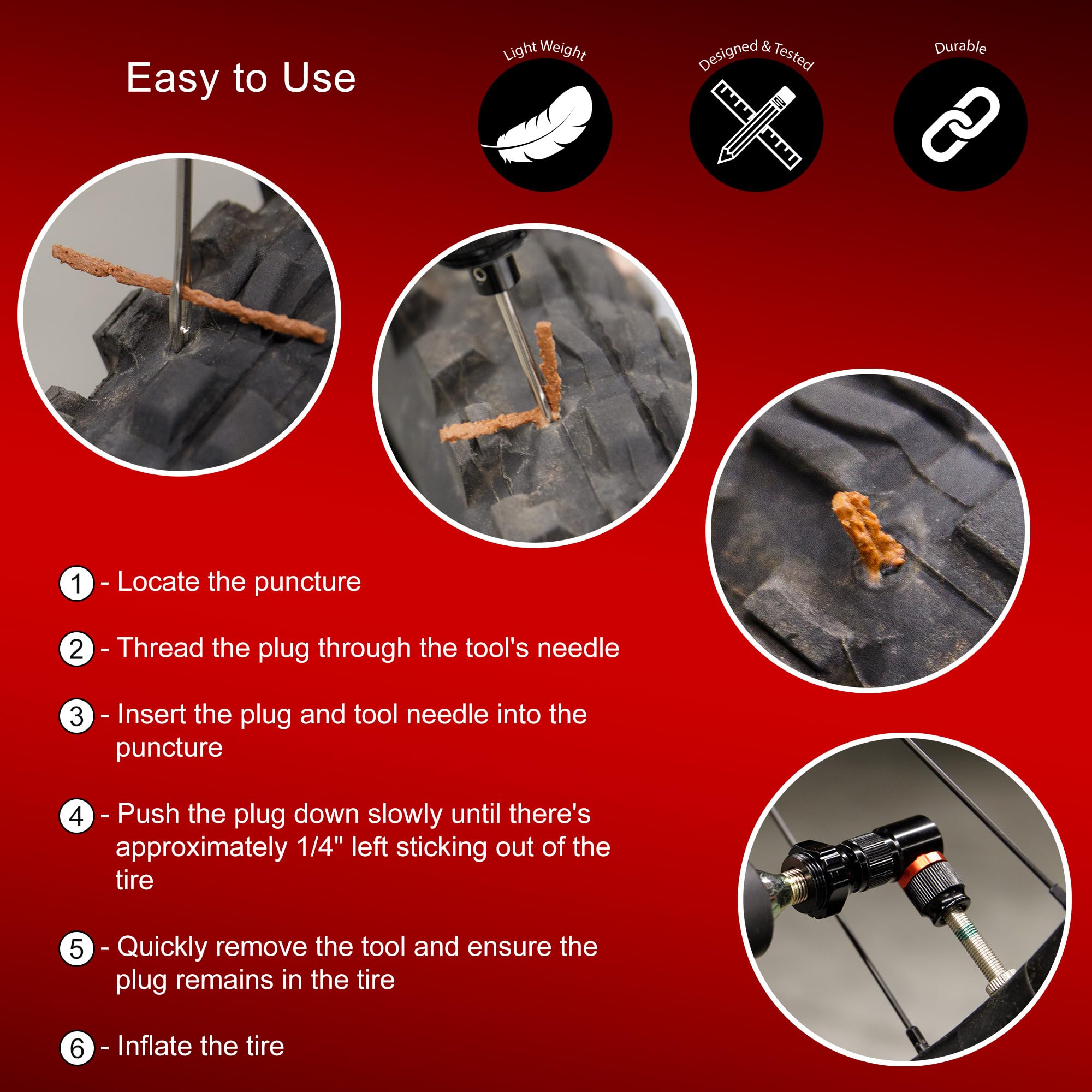 Easy to Use

Light Weight

Designed & Tested

Durable

1 - Locate the puncture

2 - Thread the plug through the tool's needle

3 - Insert the plug and tool needle into the puncture

4 - Push the plug down slowly until there's approximately 1/4" left sticking out of the tire

5 - Quickly remove the tool and ensure the plug remains in the tire

6 - Inflate the tire